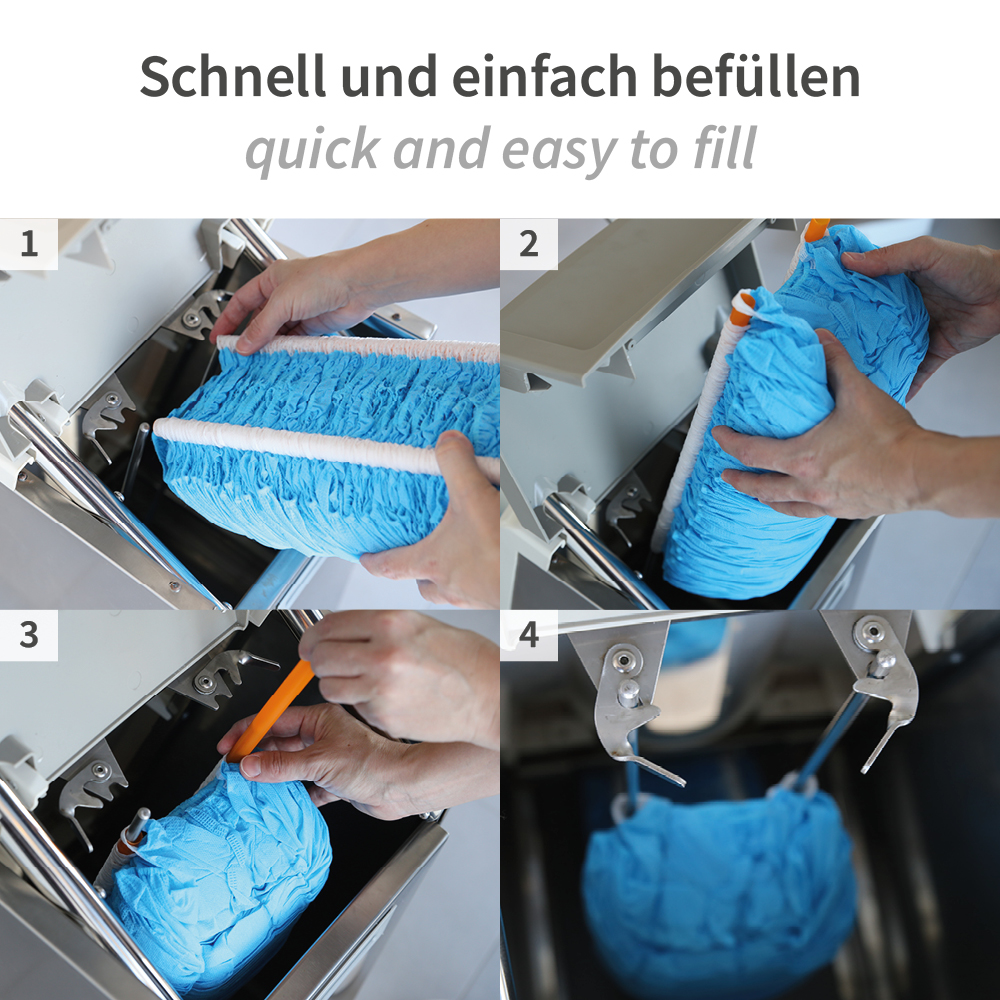 Schnell und einfach befüllen
quick and easy to fill

1

2

3

4